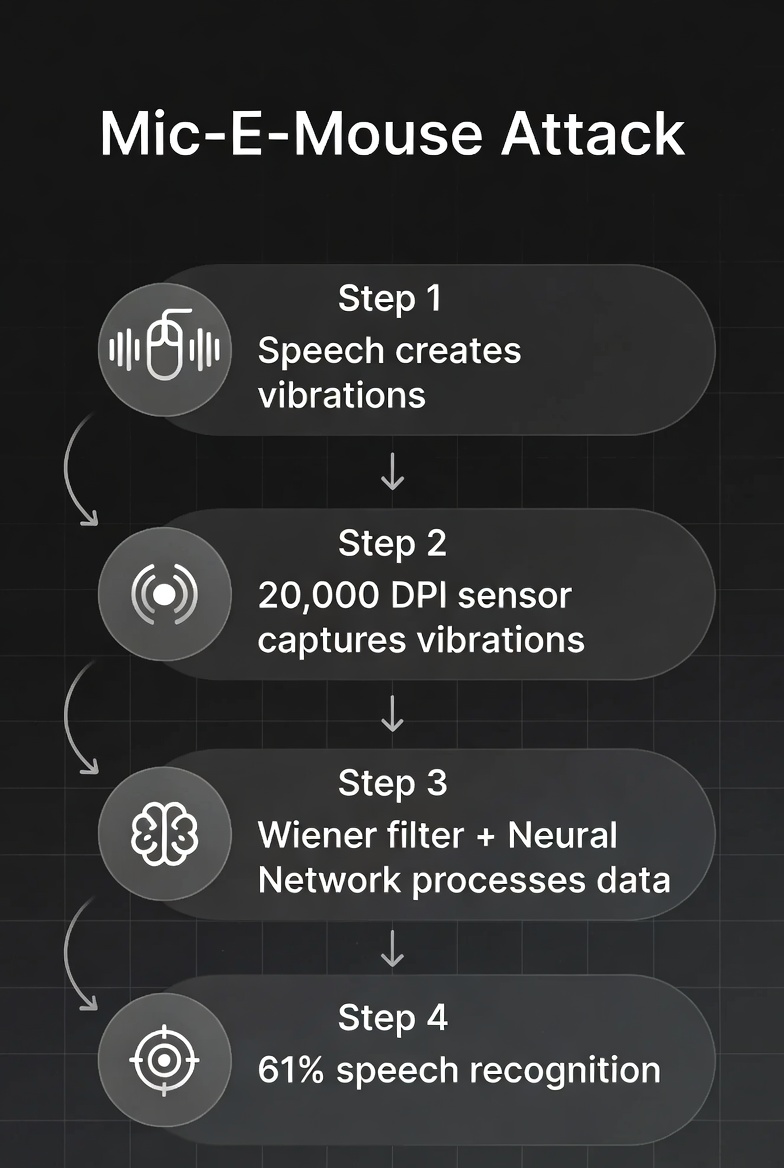 Mic-E-Mouse Attack

Step 1
Speech creates vibrations

Step 2
20,000 DPI sensor captures vibrations

Step 3
Wiener filter + Neural Network processes data

Step 4
61% speech recognition